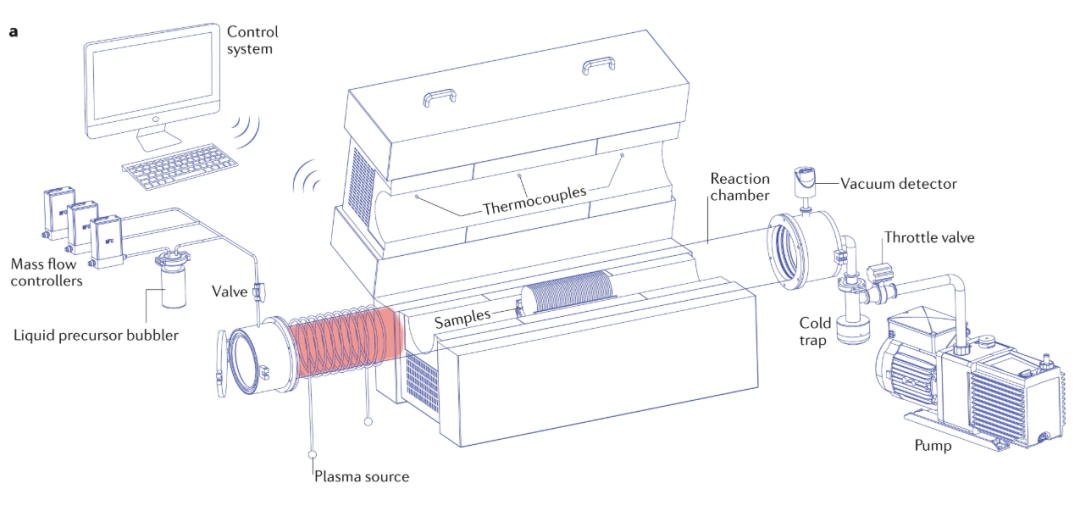 a

Control system

Thermocouples

Reaction chamber

Vacuum detector

Throttle valve

Mass flow controllers

Valve

Liquid precursor bubbler

Samples

Cold trap

Pump

Plasma source